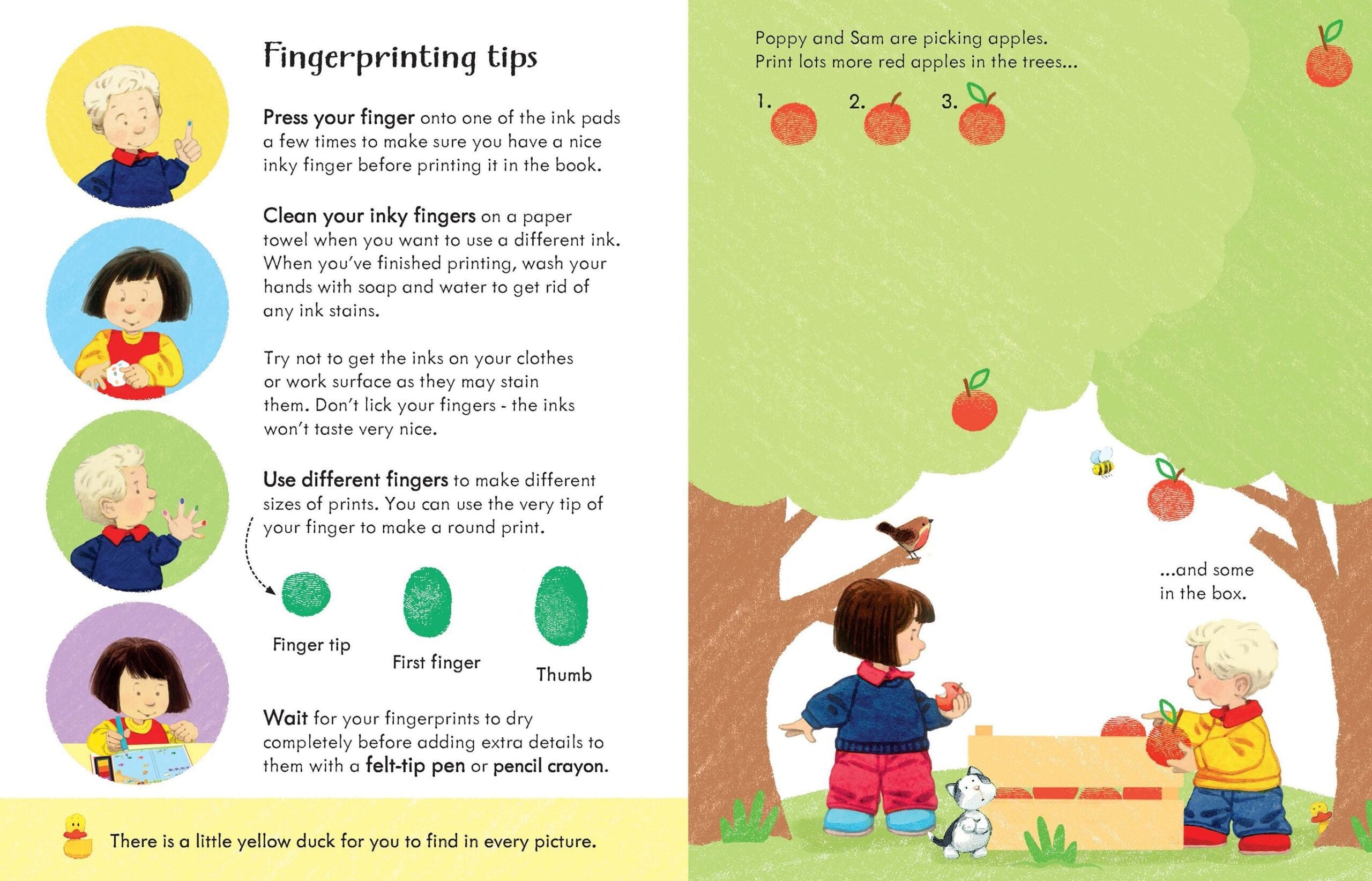 Fingerprinting tips

Press your finger onto one of the ink pads a few times to make sure you have a nice inky finger before printing it in the book.

Clean your inky fingers on a paper towel when you want to use a different ink. When you've finished printing, wash your hands with soap and water to get rid of any ink stains.

Try not to get the inks on your clothes or work surface as they may stain them. Don't lick your fingers - the inks won't taste very nice.

Use different fingers to make different sizes of prints. You can use the very tip of your finger to make a round print.

Finger tip

First finger

Thumb

Wait for your fingerprints to dry completely before adding extra details to them with a felt-tip pen or pencil crayon.

There is a little yellow duck for you to find in every picture.

Poppy and Sam are picking apples. Print lots more red apples in the trees...

1.

2.

3.

...and some in the box.